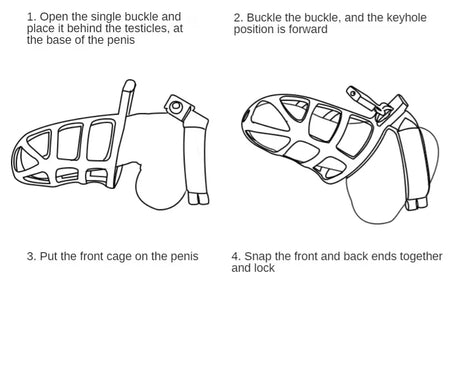 1. Open the single buckle and place it behind the testicles, at the base of the penis

2. Buckle the buckle, and the keyhole position is forward

3. Put the front cage on the penis

4. Snap the front and back ends together and lock