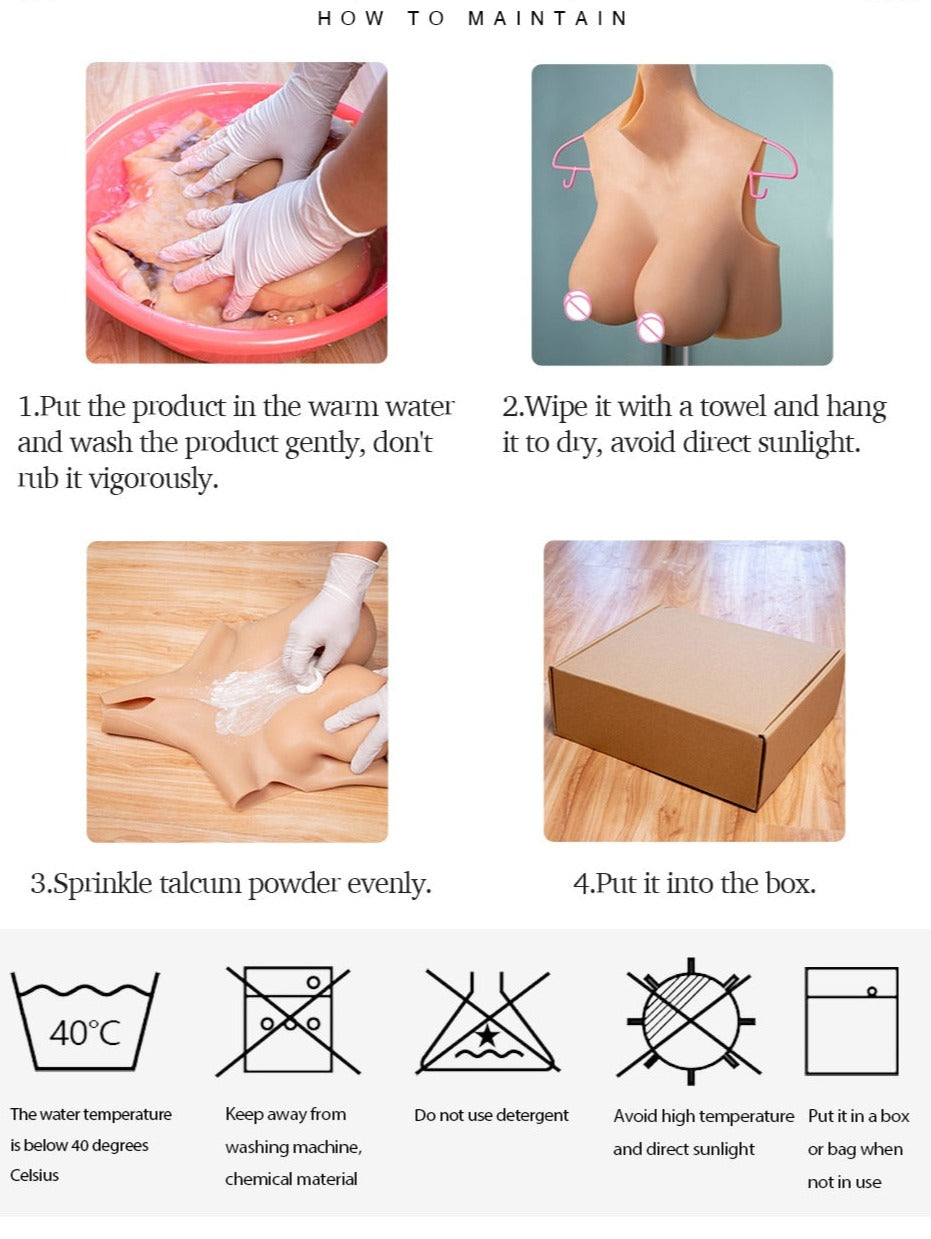 HOW TO MAINTAIN

1.Put the product in the warm water and wash the product gently, don't rub it vigorously.

2.Wipe it with a towel and hang it to dry, avoid direct sunlight.

3.Sprinkle talcum powder evenly.

4.Put it into the box.

40°C

The water temperature is below 40 degrees Celsius

Keep away from washing machine, chemical material

Do not use detergent

Avoid high temperature and direct sunlight

Put it in a box or bag when not in use