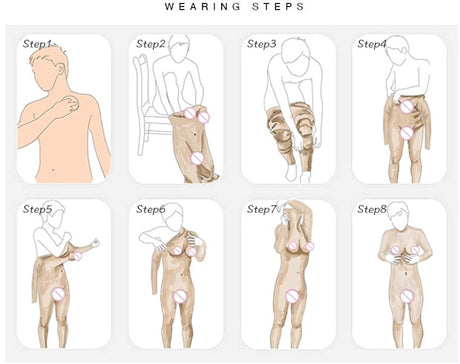 WEARING STEPS

Step1

Step2

Step3

Step4

Step5

Step6

Step7

Step8